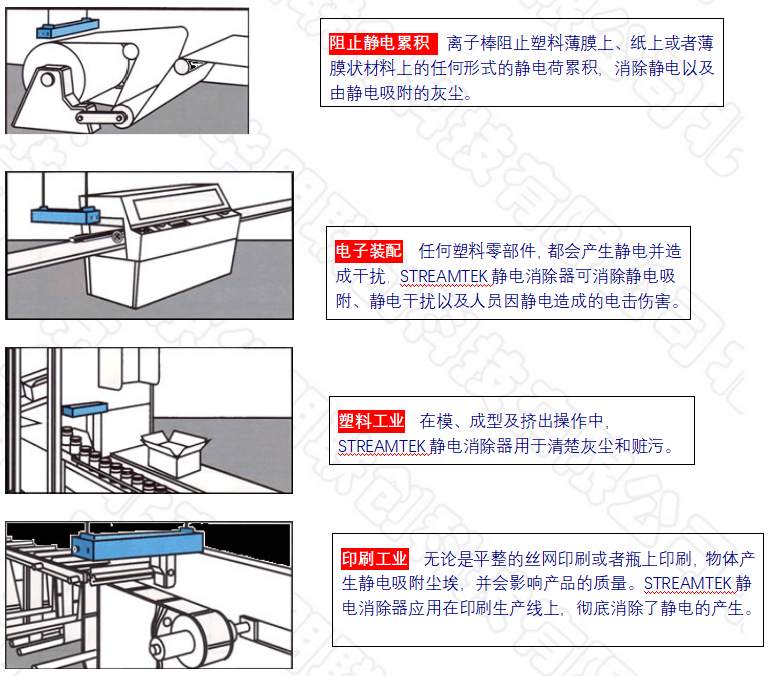 阻止静电累积 离子棒阻止塑料薄膜上、纸上或者薄膜状材料上的任何形式的静电荷累积，消除静电以及由静电吸附的灰尘。

电子装配 任何塑料零部件，都会产生静电并造成干扰，STREAMTEK 静电消除器可消除静电吸附、静电干扰以及人员因静电造成的电击伤害。

塑料工业 在模、成型及挤出操作中，STREAMTEK 静电消除器用于清楚灰尘和赃污。

印刷工业 无论是平整的丝网印刷或者瓶上印刷，物体产生静电吸附尘埃，并会影响产品的质量。STREAMTEK 静电消除器应用在印刷生产线上，彻底消除了静电的产生。